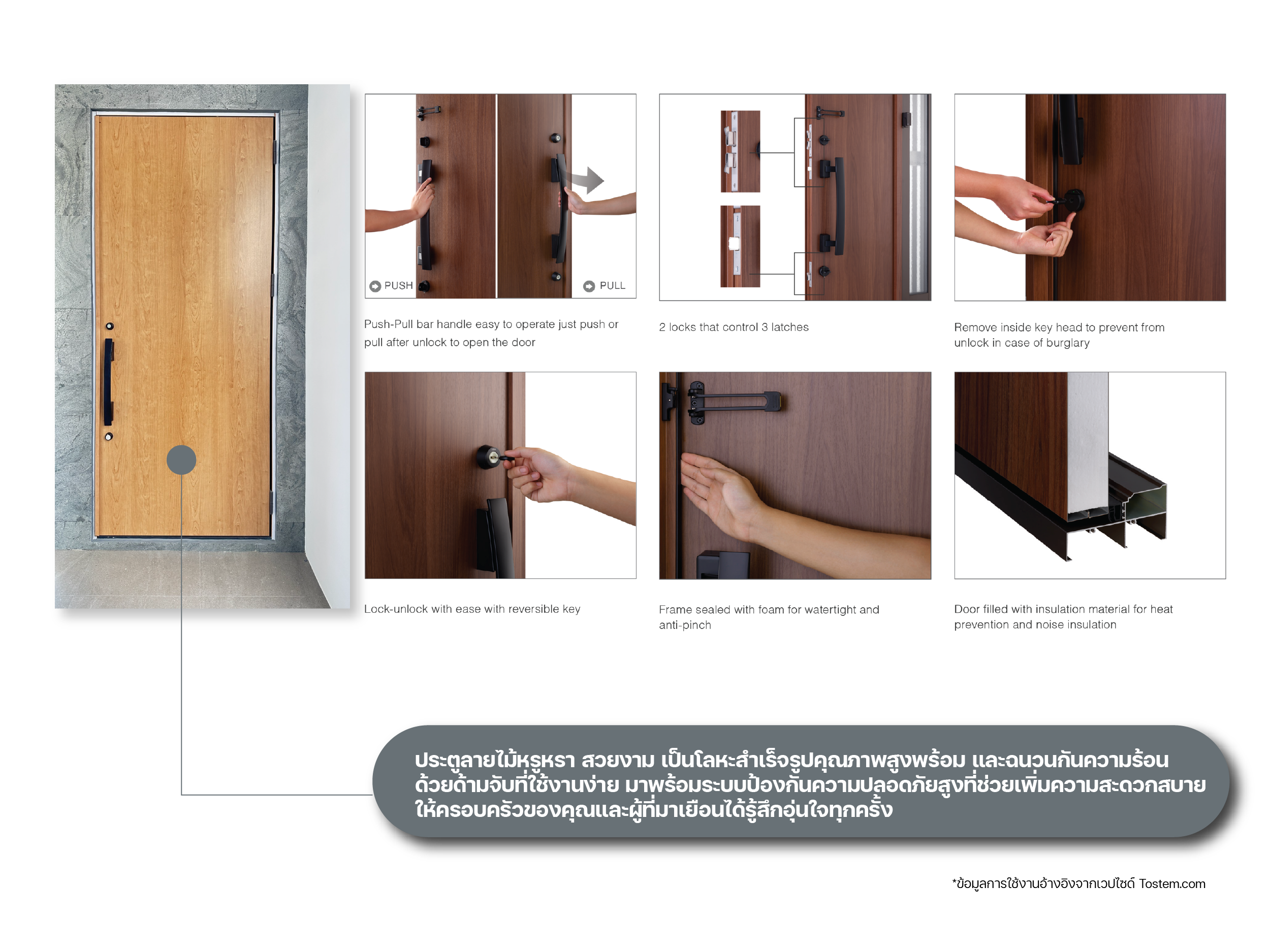 PUSH

PULL

Push-Pull bar handle easy to operate just push or pull after unlock to open the door

2 locks that control 3 latches

Remove inside key head to prevent from unlock in case of burglary

Lock-unlock with ease with reversible key

Frame sealed with foam for watertight and anti-pinch

Door filled with insulation material for heat prevention and noise insulation

ประตูลายไม้หรูหรา สวยงาม เป็นโลหะสำเร็จรูปคุณภาพสูงพร้อม และฉนวนกันความร้อน ด้วยด้ามจับที่ใช้งานง่าย มาพร้อมระบบป้องกันความปลอดภัยสูงที่ช่วยเพิ่มความสะดวกสบาย ให้ครอบครัวของคุณและผู้ที่มาเยือนได้รู้สึกอุ่นใจทุกครั้ง

*ข้อมูลการใช้งานอ้างอิงจากเวปไซด์ Tostem.com